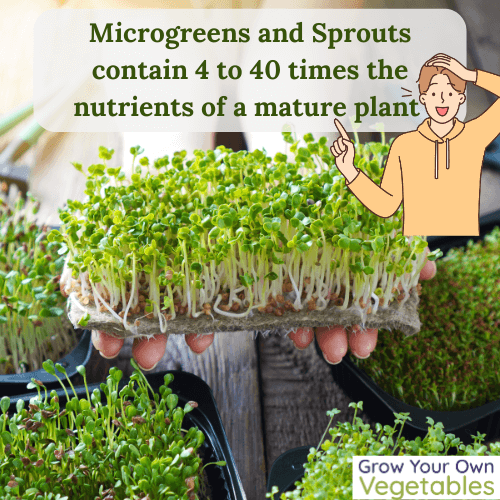 Microgreens and Sprouts contain 4 to 40 times the nutrients of a mature plant

Grow Your Own
Vegetables